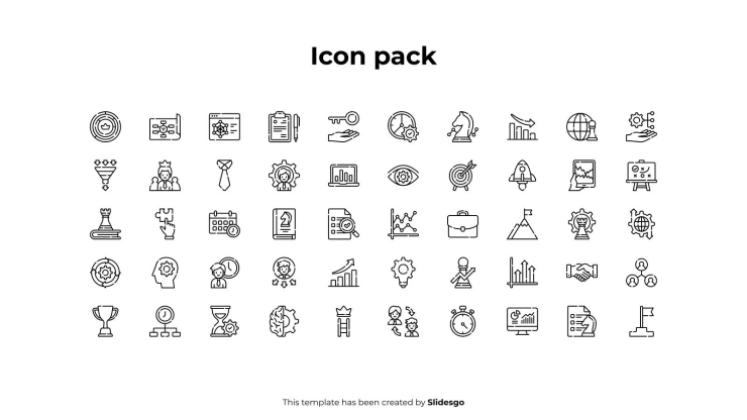 Icon pack

This template has been created by Slidesgo