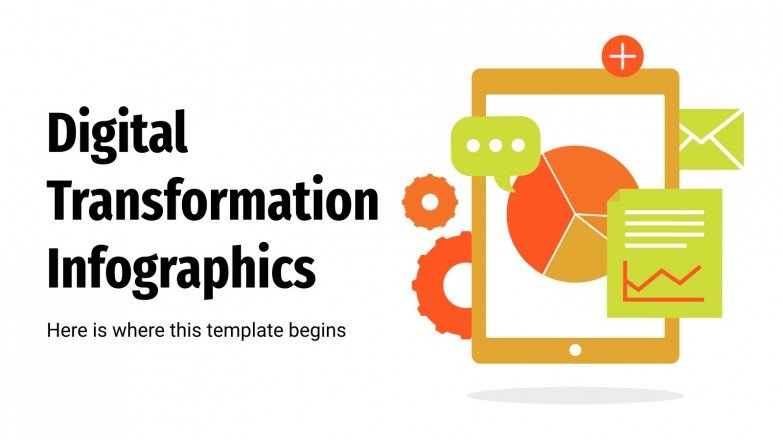 Digital Transformation Infographics

Here is where this template begins