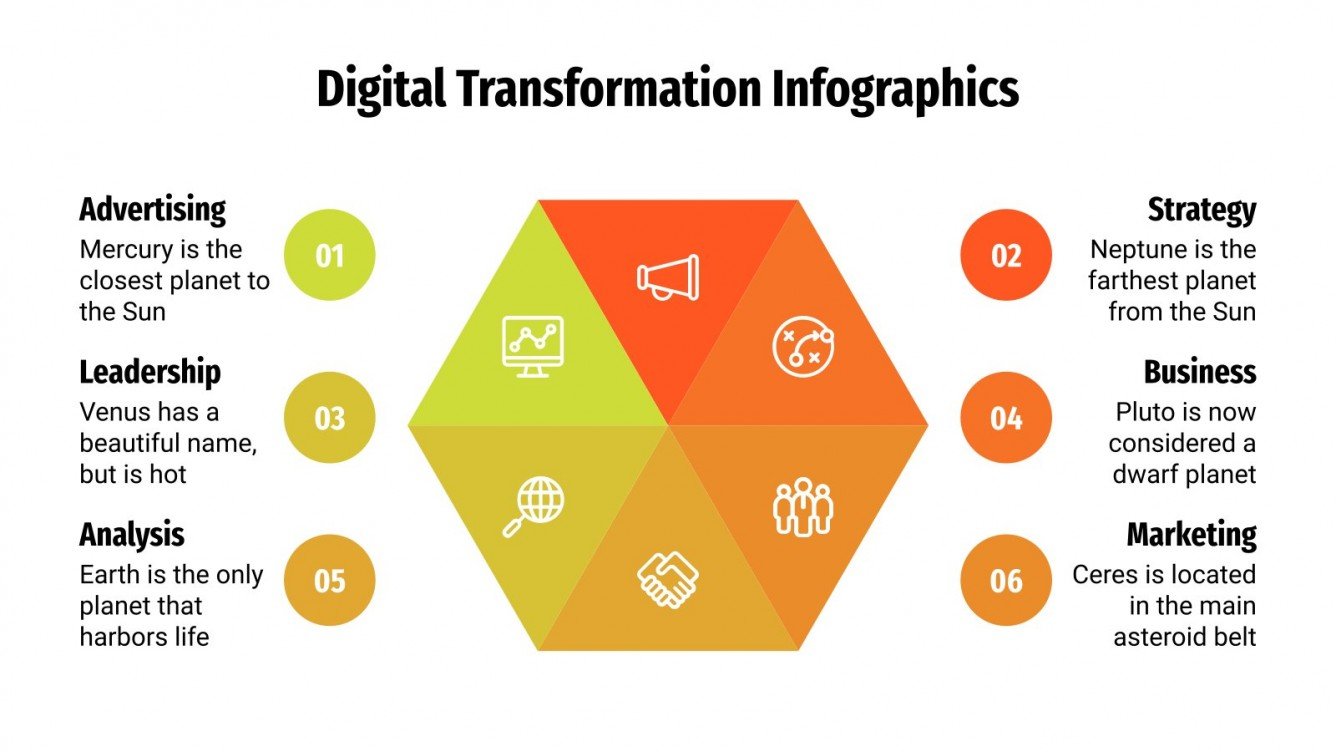 Digital Transformation Infographics

Advertising
Mercury is the closest planet to the Sun

01

Leadership
Venus has a beautiful name, but is hot

03

Analysis
Earth is the only planet that harbors life

05

02

Strategy
Neptune is the farthest planet from the Sun

04

Business
Pluto is now considered a dwarf planet

06

Marketing
Ceres is located in the main asteroid belt