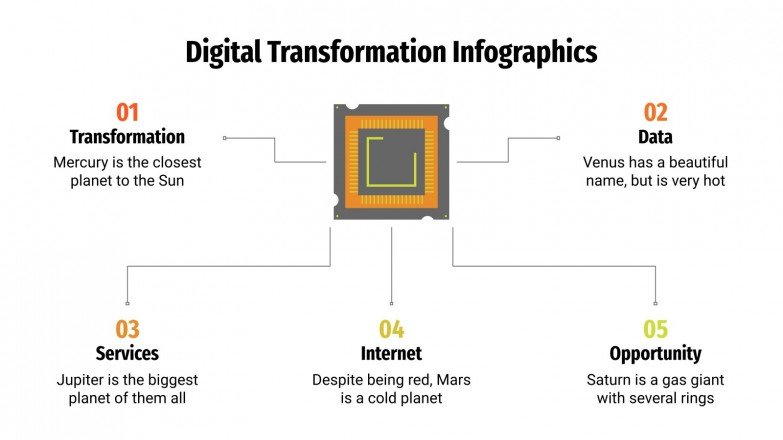 Digital Transformation Infographics

01
Transformation
Mercury is the closest planet to the Sun

02
Data
Venus has a beautiful name, but is very hot

03
Services
Jupiter is the biggest planet of them all

04
Internet
Despite being red, Mars is a cold planet

05
Opportunity
Saturn is a gas giant with several rings