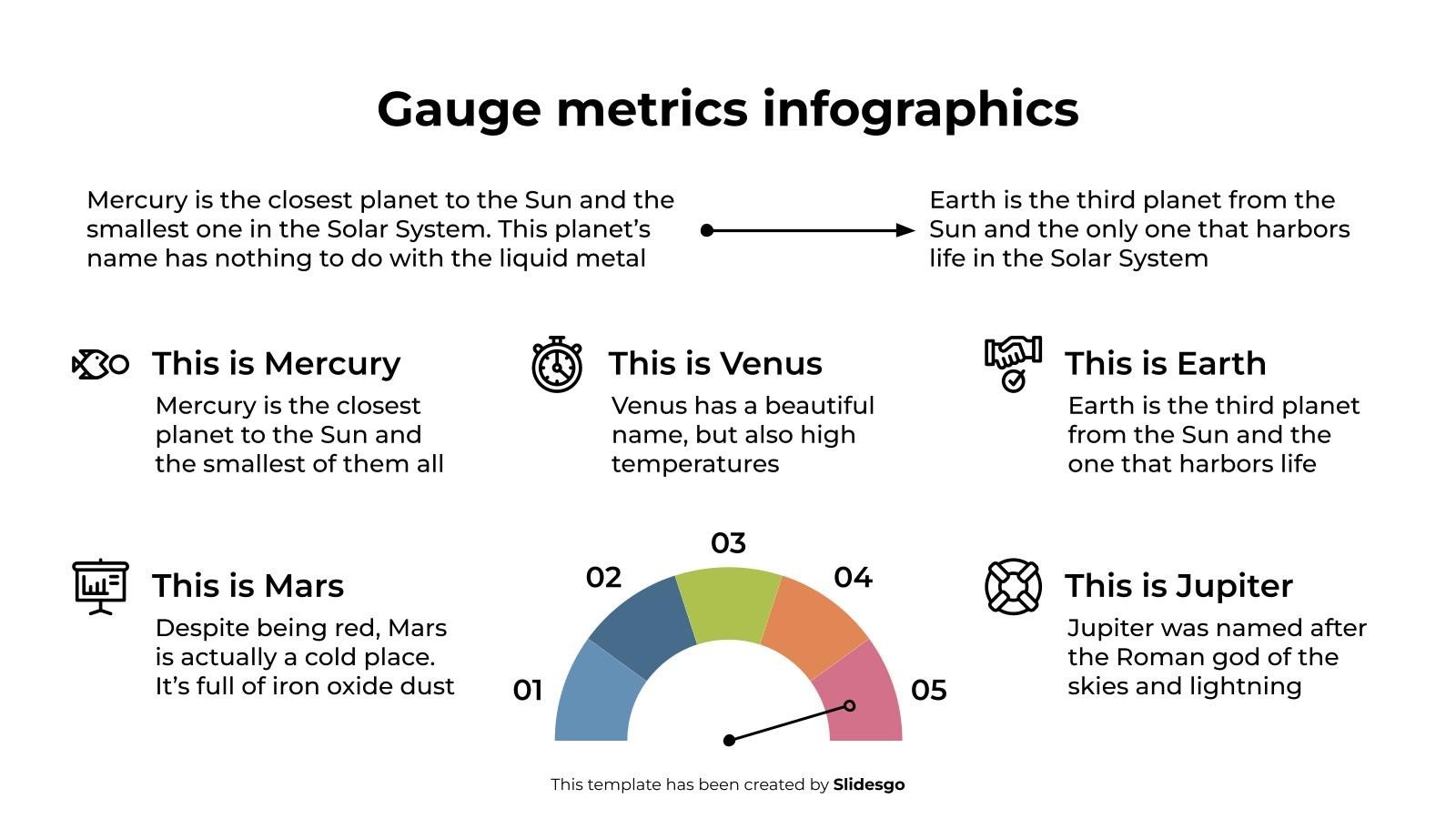 Gauge metrics infographics

Mercury is the closest planet to the Sun and the smallest one in the Solar System. This planet's name has nothing to do with the liquid metal

Earth is the third planet from the Sun and the only one that harbors life in the Solar System

This is Mercury

Mercury is the closest planet to the Sun and the smallest of them all

This is Venus

Venus has a beautiful name, but also high temperatures

This is Earth

Earth is the third planet from the Sun and the one that harbors life

This is Mars

Despite being red, Mars is actually a cold place. It's full of iron oxide dust

01
02
03
04
05

This is Jupiter

Jupiter was named after the Roman god of the skies and lightning

This template has been created by Slidesgo