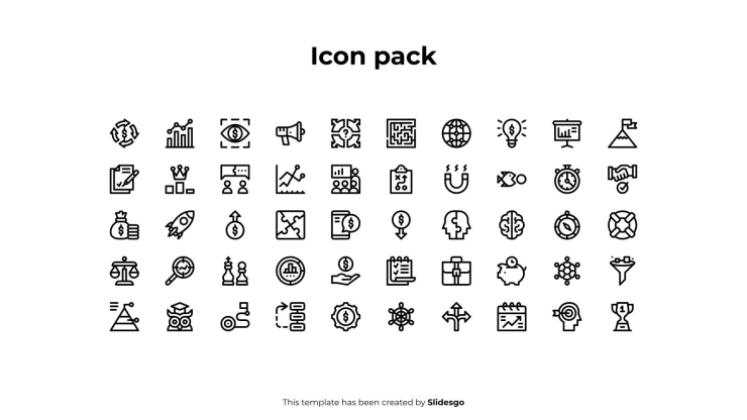 Icon pack

This template has been created by Slidesgo