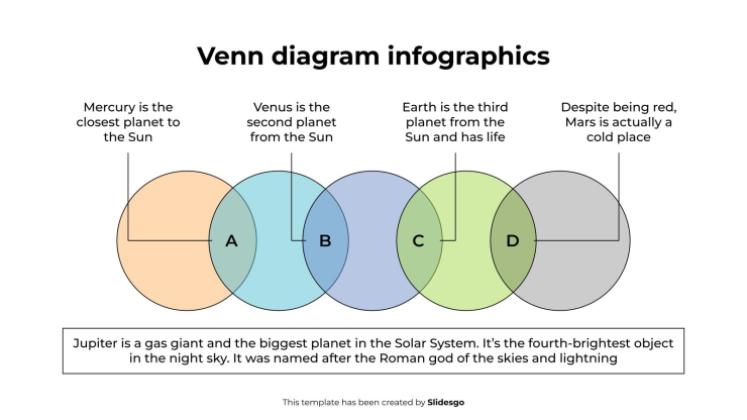 Venn diagram infographics

Mercury is the closest planet to the Sun

Venus is the second planet from the Sun

Earth is the third planet from the Sun and has life

Despite being red, Mars is actually a cold place

A

B

C

D

Jupiter is a gas giant and the biggest planet in the Solar System. It's the fourth-brightest object in the night sky. It was named after the Roman god of the skies and lightning

This template has been created by Slidesgo