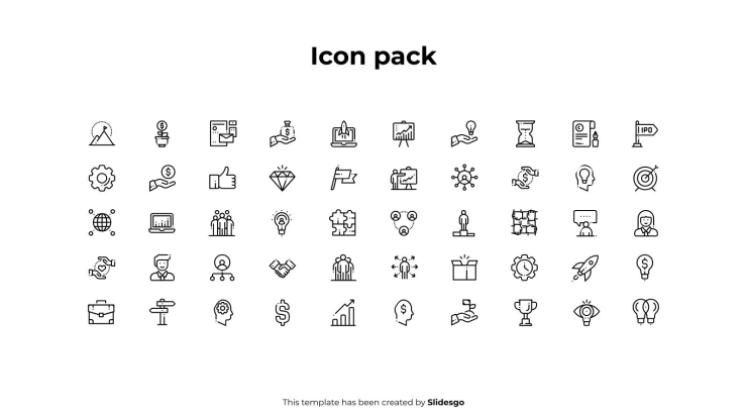 Icon pack

IPO

This template has been created by Slidesgo