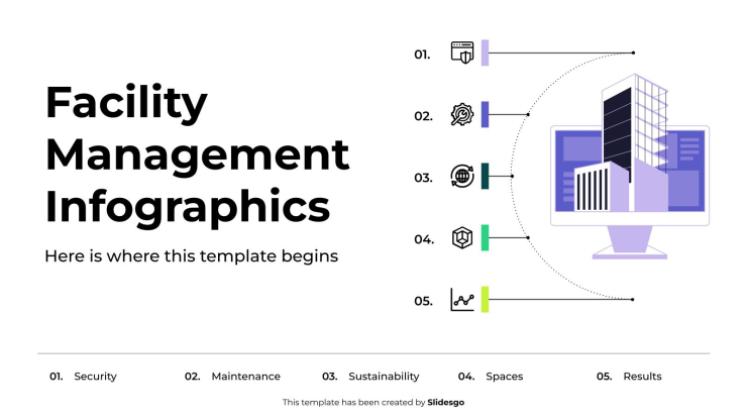 Facility Management Infographics

Here is where this template begins

01.

02.

03.

04.

05.

01. Security

02. Maintenance

03. Sustainability

04. Spaces

05. Results

This template has been created by Slidesgo