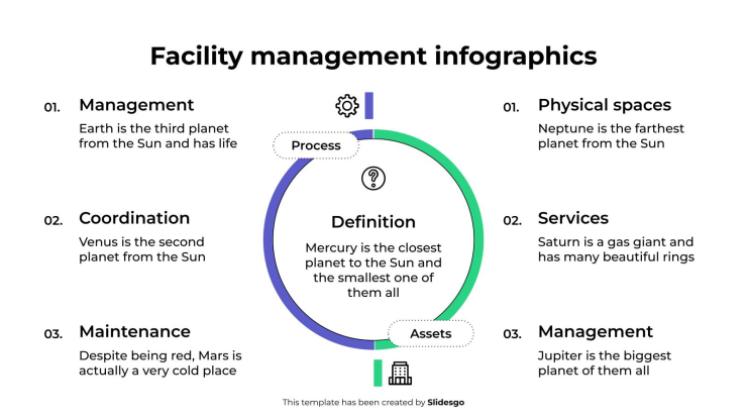 Facility management infographics

01. Management
Earth is the third planet from the Sun and has life

02. Coordination
Venus is the second planet from the Sun

03. Maintenance
Despite being red, Mars is actually a very cold place

Process

Definition
Mercury is the closest planet to the Sun and the smallest one of them all

Assets

01. Physical spaces
Neptune is the farthest planet from the Sun

02. Services
Saturn is a gas giant and has many beautiful rings

03. Management
Jupiter is the biggest planet of them all

This template has been created by Slidesgo