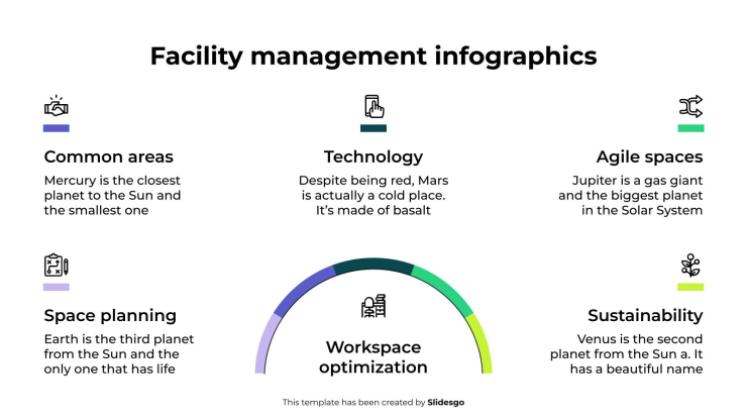 Facility management infographics

Common areas

Mercury is the closest planet to the Sun and the smallest one

Technology

Despite being red, Mars is actually a cold place. It's made of basalt

Agile spaces

Jupiter is a gas giant and the biggest planet in the Solar System

Space planning

Earth is the third planet from the Sun and the only one that has life

Workspace optimization

Sustainability

Venus is the second planet from the Sun a. It has a beautiful name

This template has been created by Slidesgo