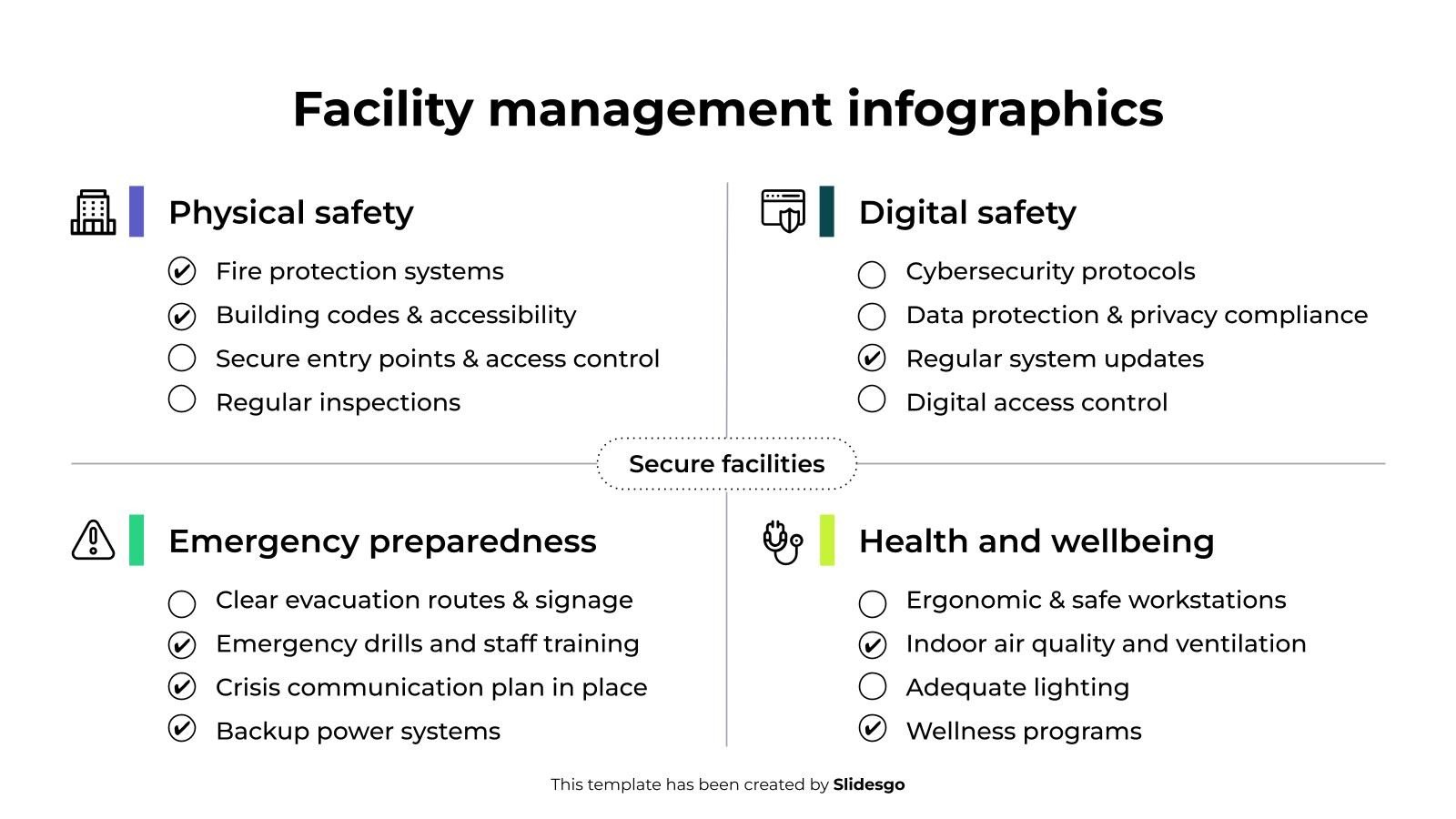 Facility management infographics

Physical safety

Fire protection systems
Building codes & accessibility
Secure entry points & access control
Regular inspections

Digital safety

Cybersecurity protocols
Data protection & privacy compliance
Regular system updates
Digital access control

Secure facilities

Emergency preparedness

Clear evacuation routes & signage
Emergency drills and staff training
Crisis communication plan in place
Backup power systems

Health and wellbeing

Ergonomic & safe workstations
Indoor air quality and ventilation
Adequate lighting
Wellness programs

This template has been created by Slidesgo