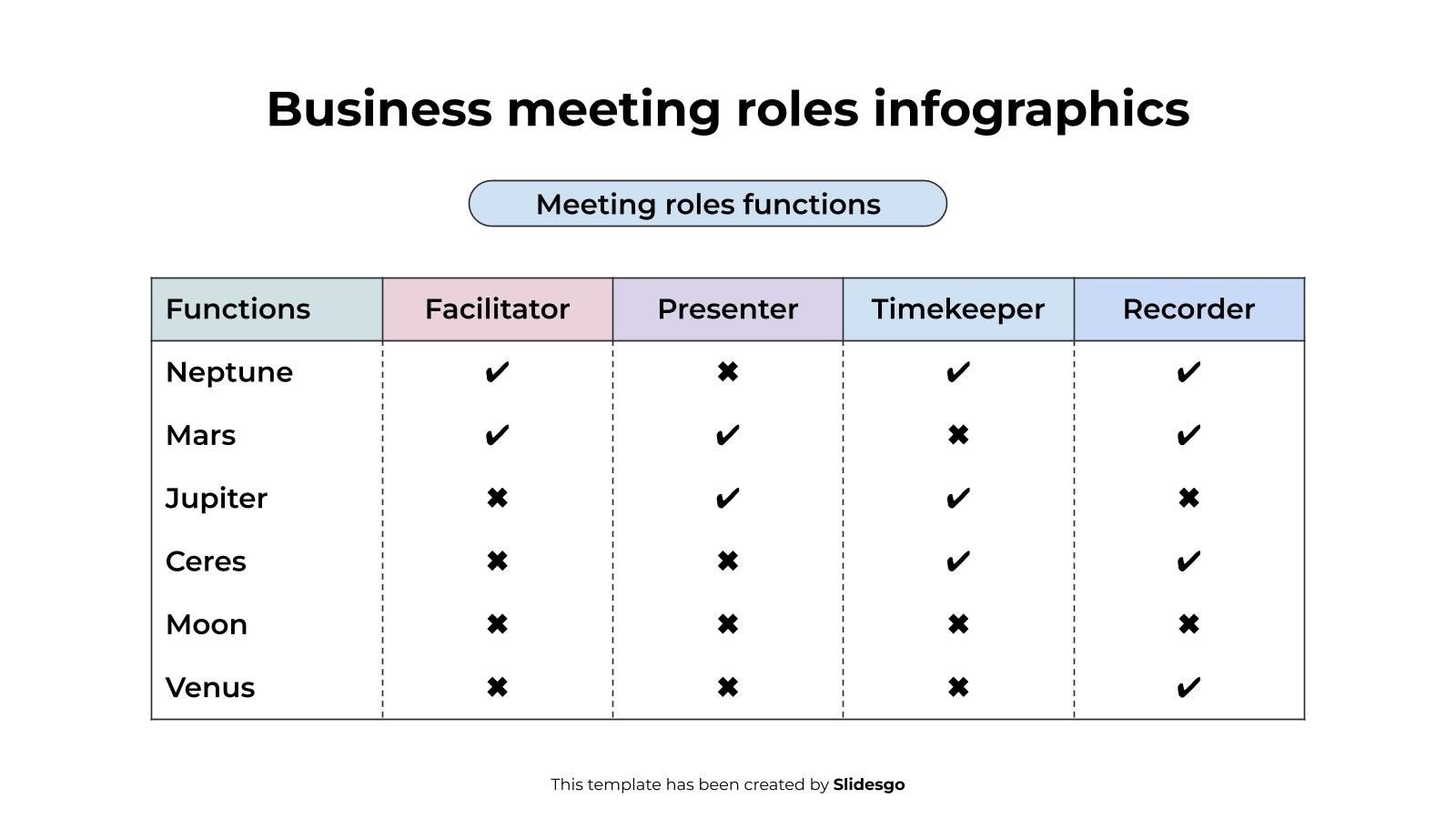 Business meeting roles infographics

Meeting roles functions

| Functions | Facilitator | Presenter | Timekeeper | Recorder |
|---|---|---|---|---|
| Neptune | ✔ | ✖ | ✔ | ✔ |
| Mars | ✔ | ✔ | ✖ | ✔ |
| Jupiter | ✖ | ✔ | ✔ | ✖ |
| Ceres | ✖ | ✖ | ✔ | ✔ |
| Moon | ✖ | ✖ | ✖ | ✖ |
| Venus | ✖ | ✖ | ✖ | ✔ |

This template has been created by Slidesgo