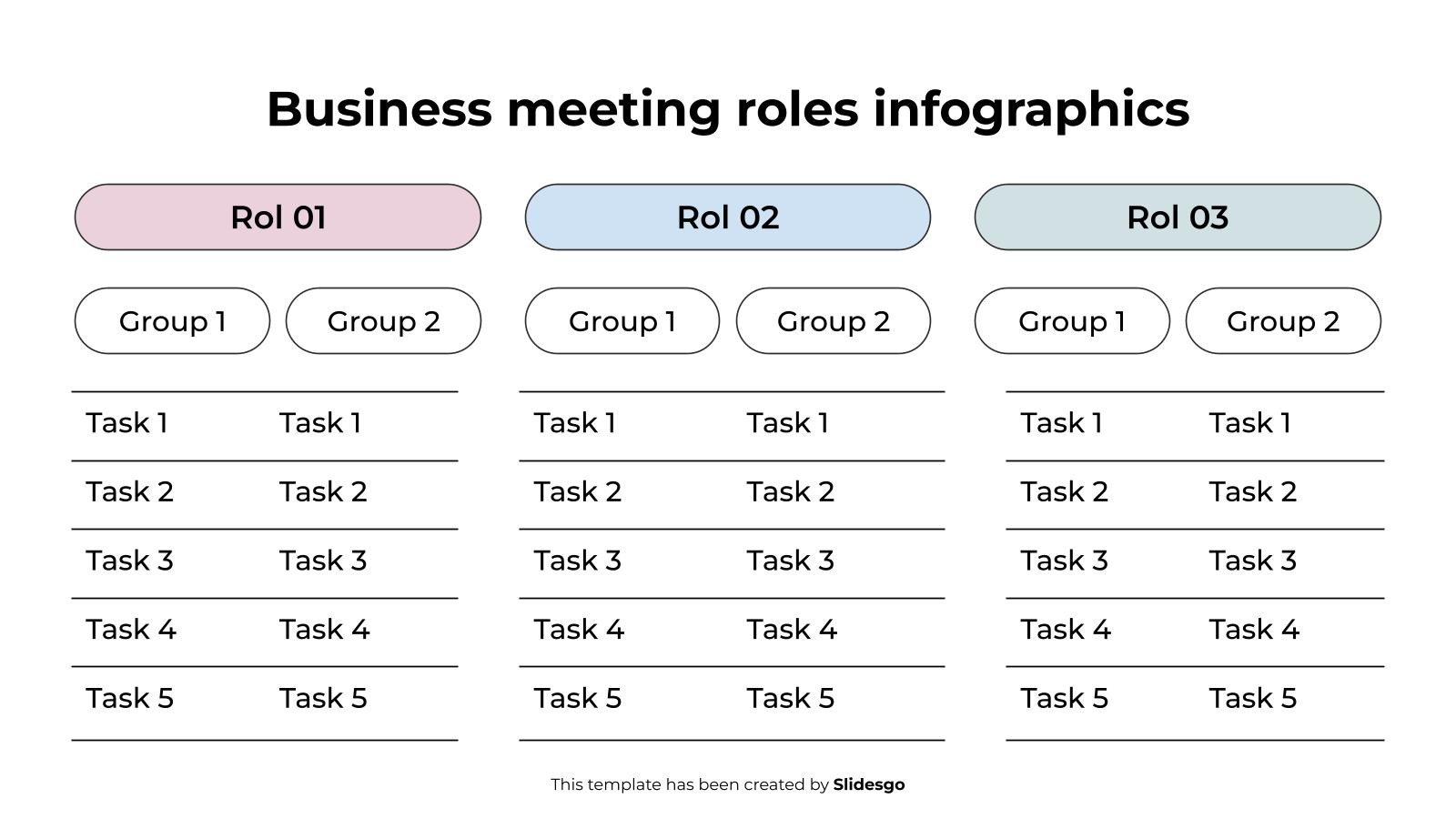 Business meeting roles infographics

Rol 01

| Group 1 | Group 2 |
|---|---|
| Task 1 | Task 1 |
| Task 2 | Task 2 |
| Task 3 | Task 3 |
| Task 4 | Task 4 |
| Task 5 | Task 5 |

Rol 02

| Group 1 | Group 2 |
|---|---|
| Task 1 | Task 1 |
| Task 2 | Task 2 |
| Task 3 | Task 3 |
| Task 4 | Task 4 |
| Task 5 | Task 5 |

Rol 03

| Group 1 | Group 2 |
|---|---|
| Task 1 | Task 1 |
| Task 2 | Task 2 |
| Task 3 | Task 3 |
| Task 4 | Task 4 |
| Task 5 | Task 5 |

This template has been created by Slidesgo