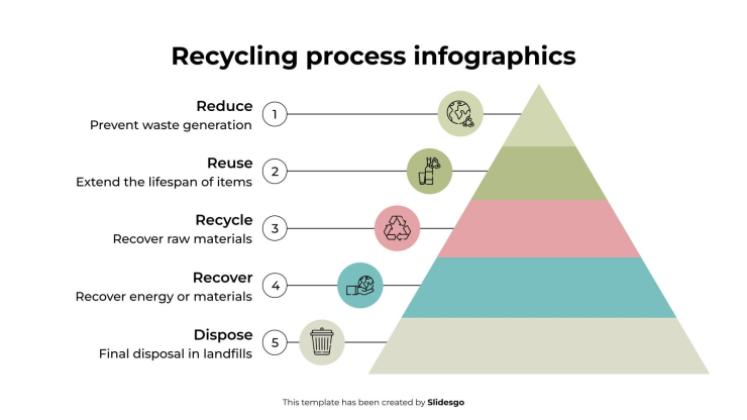 Recycling process infographics

Reduce
Prevent waste generation
1

Reuse
Extend the lifespan of items
2

Recycle
Recover raw materials
3

Recover
Recover energy or materials
4

Dispose
Final disposal in landfills
5

This template has been created by Slidesgo