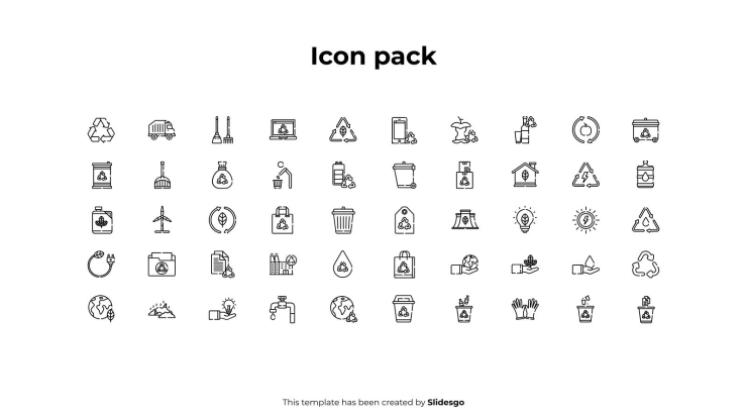 Icon pack

This template has been created by Slidesgo