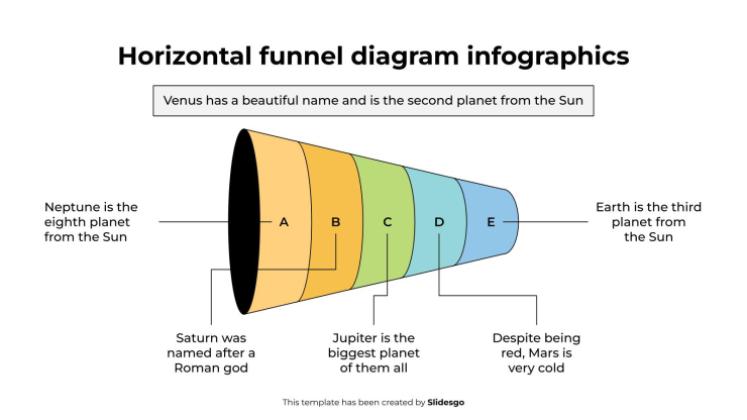 Horizontal funnel diagram infographics

Venus has a beautiful name and is the second planet from the Sun

Neptune is the eighth planet from the Sun

A

B

C

D

E

Earth is the third planet from the Sun

Saturn was named after a Roman god

Jupiter is the biggest planet of them all

Despite being red, Mars is very cold

This template has been created by Slidesgo