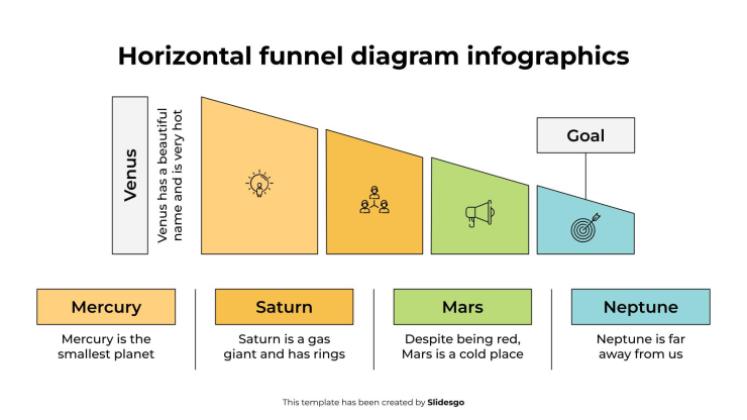 Horizontal funnel diagram infographics

Venus

Venus has a beautiful name and is very hot

Goal

Mercury

Mercury is the smallest planet

Saturn

Saturn is a gas giant and has rings

Mars

Despite being red, Mars is a cold place

Neptune

Neptune is far away from us

This template has been created by Slidesgo