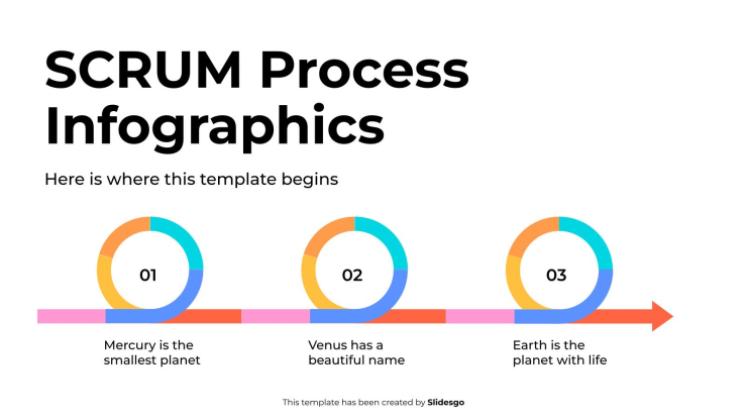 SCRUM Process Infographics

Here is where this template begins

01

02

03

Mercury is the smallest planet

Venus has a beautiful name

Earth is the planet with life

This template has been created by Slidesgo