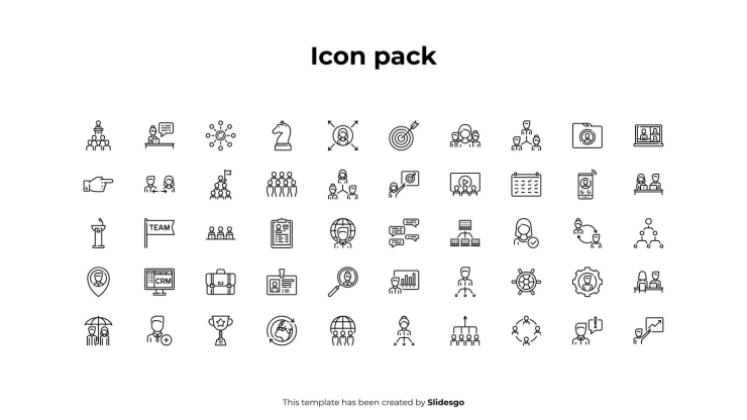 Icon pack

TEAM

CRM

This template has been created by Slidesgo