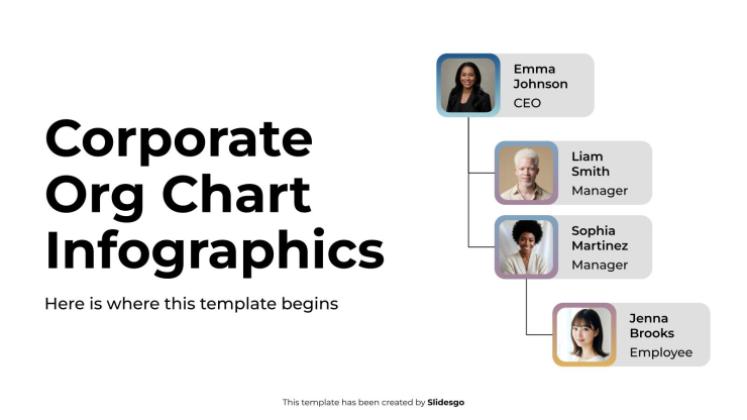 Corporate Org Chart Infographics

Here is where this template begins

Emma Johnson
CEO

Liam Smith
Manager

Sophia Martinez
Manager

Jenna Brooks
Employee

This template has been created by Slidesgo