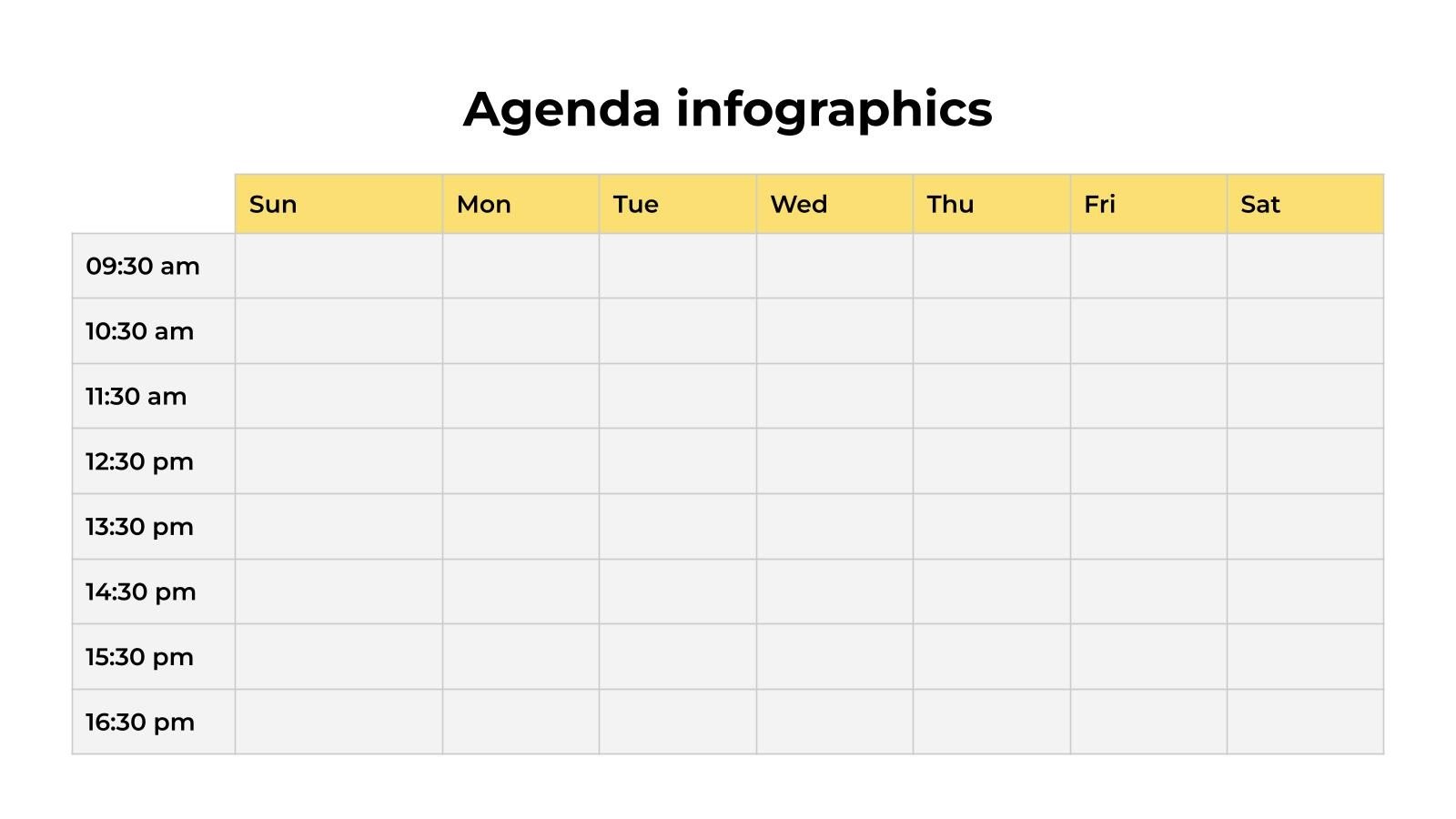 Agenda infographics

| | Sun | Mon | Tue | Wed | Thu | Fri | Sat |
|---|---|---|---|---|---|---|---|
| 09:30 am | | | | | | | |
| 10:30 am | | | | | | | |
| 11:30 am | | | | | | | |
| 12:30 pm | | | | | | | |
| 13:30 pm | | | | | | | |
| 14:30 pm | | | | | | | |
| 15:30 pm | | | | | | | |
| 16:30 pm | | | | | | | |