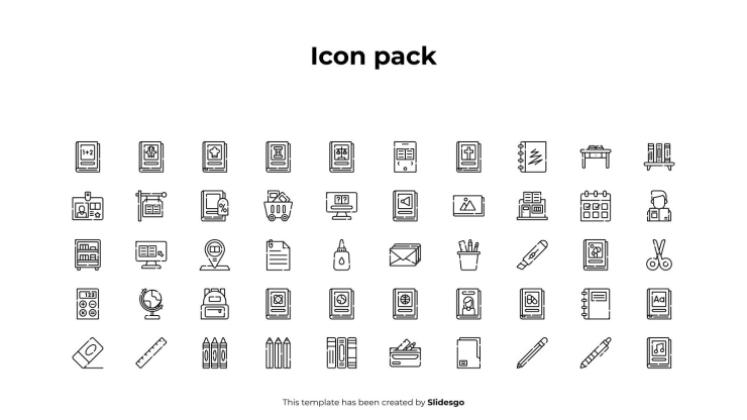 Icon pack

This template has been created by Slidesgo