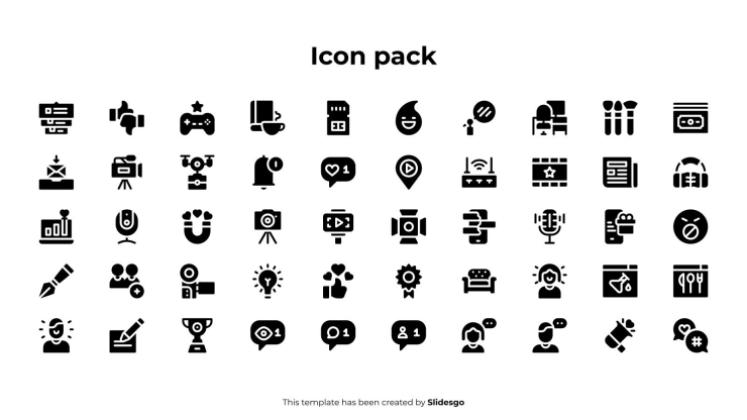 Icon pack

This template has been created by Slidesgo