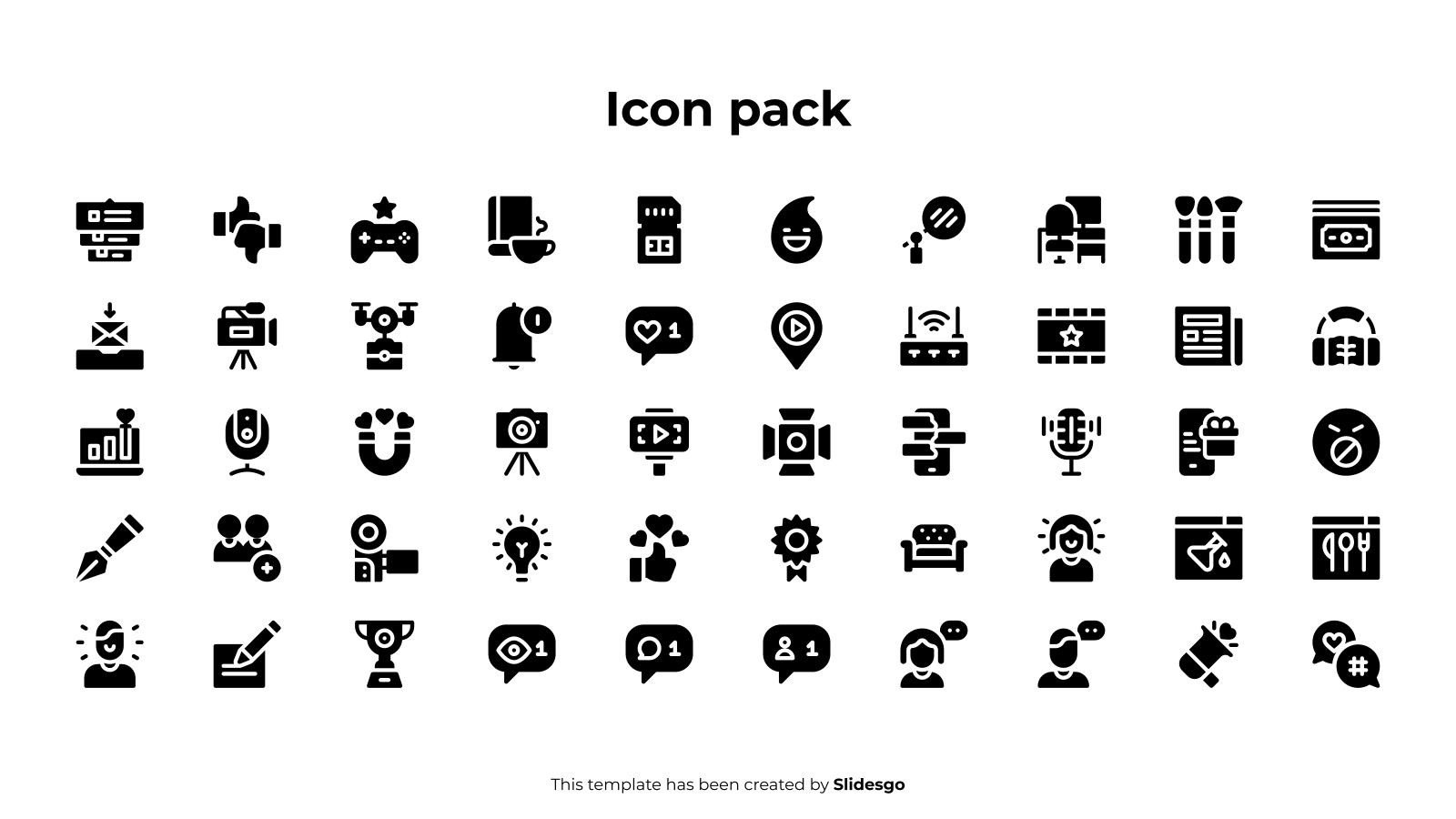 Icon pack

This template has been created by Slidesgo