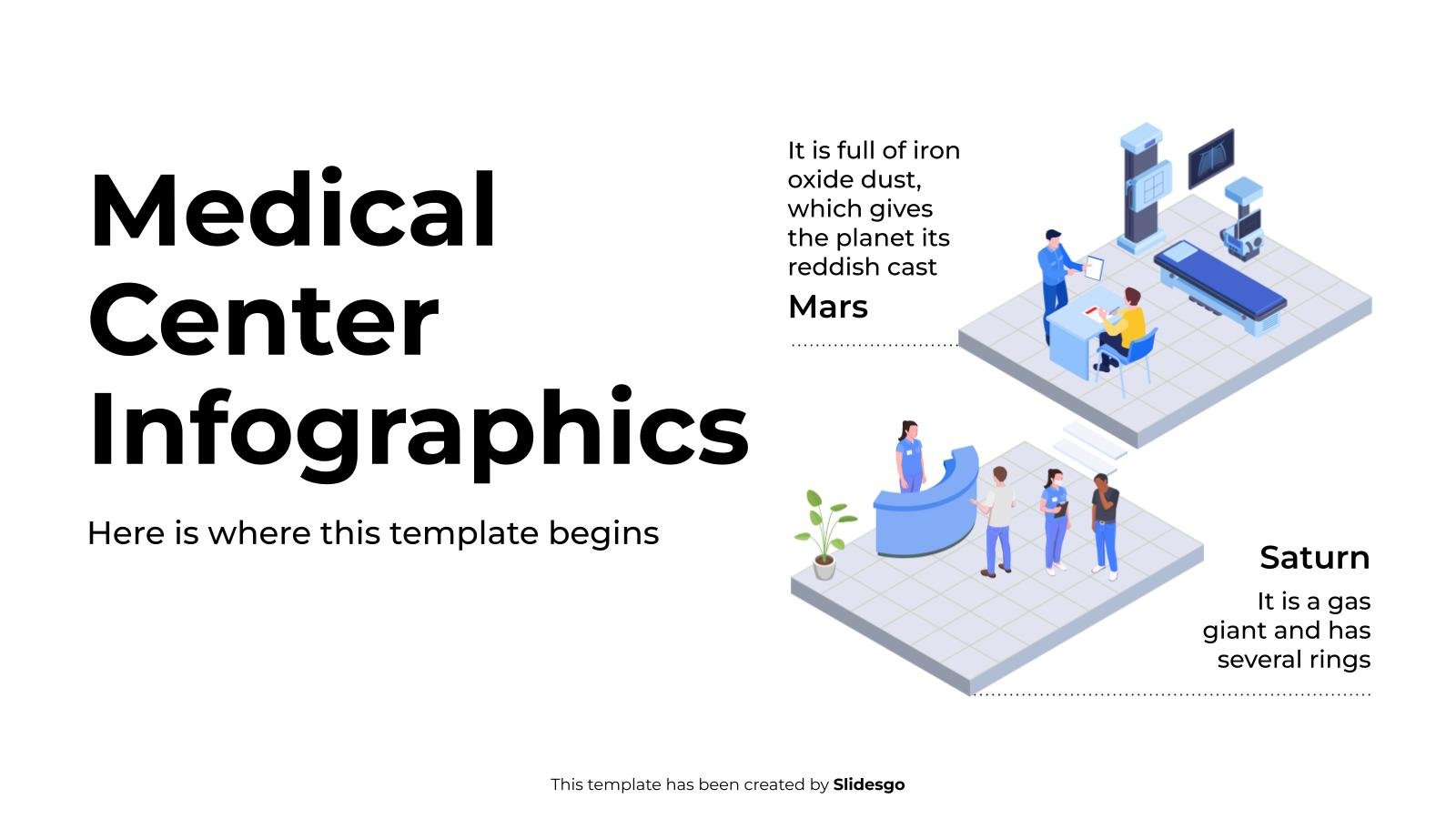 Medical Center Infographics

Here is where this template begins

It is full of iron oxide dust, which gives the planet its reddish cast

Mars

Saturn

It is a gas giant and has several rings

This template has been created by Slidesgo