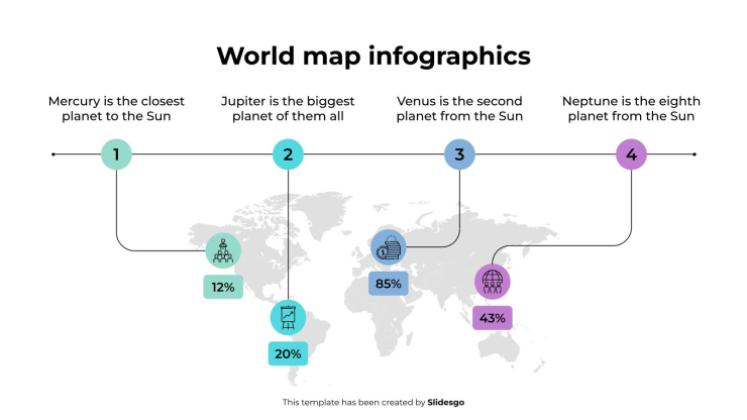 World map infographics

Mercury is the closest planet to the Sun

Jupiter is the biggest planet of them all

Venus is the second planet from the Sun

Neptune is the eighth planet from the Sun

1

2

3

4

12%

20%

85%

43%

This template has been created by Slidesgo