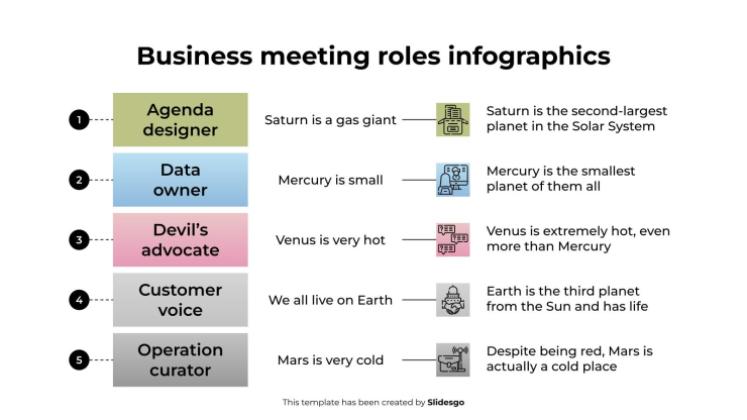 Business meeting roles infographics

1 Agenda designer

Saturn is a gas giant

Saturn is the second-largest planet in the Solar System

2 Data owner

Mercury is small

Mercury is the smallest planet of them all

3 Devil's advocate

Venus is very hot

Venus is extremely hot, even more than Mercury

4 Customer voice

We all live on Earth

Earth is the third planet from the Sun and has life

5 Operation curator

Mars is very cold

Despite being red, Mars is actually a cold place

This template has been created by Slidesgo