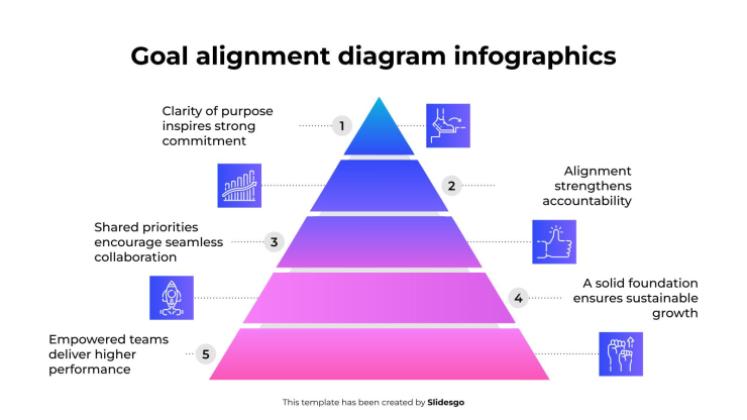 Goal alignment diagram infographics

Clarity of purpose inspires strong commitment

1

2

Alignment strengthens accountability

Shared priorities encourage seamless collaboration

3

4

A solid foundation ensures sustainable growth

Empowered teams deliver higher performance

5

This template has been created by Slidesgo