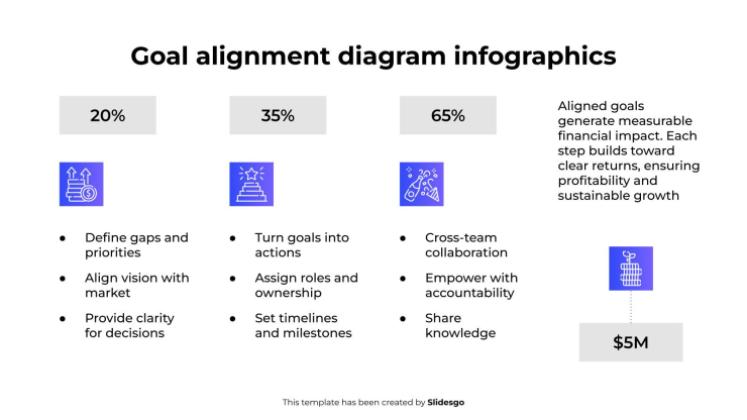 Goal alignment diagram infographics

20%

- Define gaps and priorities
- Align vision with market
- Provide clarity for decisions

35%

- Turn goals into actions
- Assign roles and ownership
- Set timelines and milestones

65%

- Cross-team collaboration
- Empower with accountability
- Share knowledge

Aligned goals generate measurable financial impact. Each step builds toward clear returns, ensuring profitability and sustainable growth

$5M

This template has been created by Slidesgo