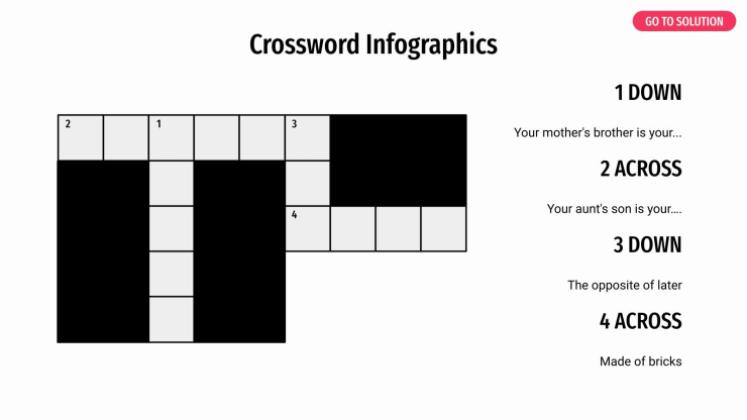 GO TO SOLUTION

Crossword Infographics

2

1

3

4

1 DOWN

Your mother's brother is your...

2 ACROSS

Your aunt's son is your....

3 DOWN

The opposite of later

4 ACROSS

Made of bricks