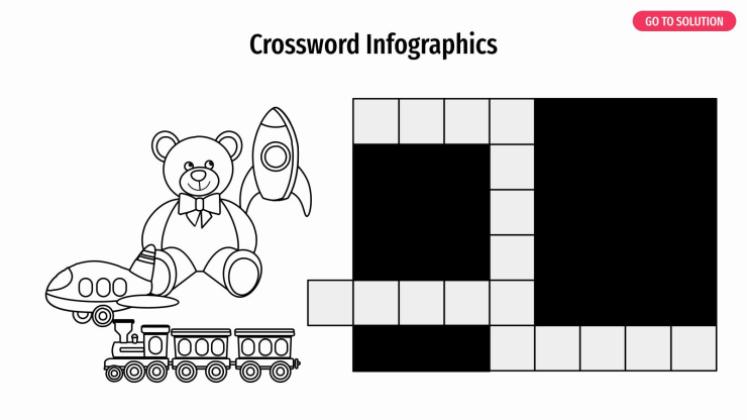 GO TO SOLUTION

Crossword Infographics