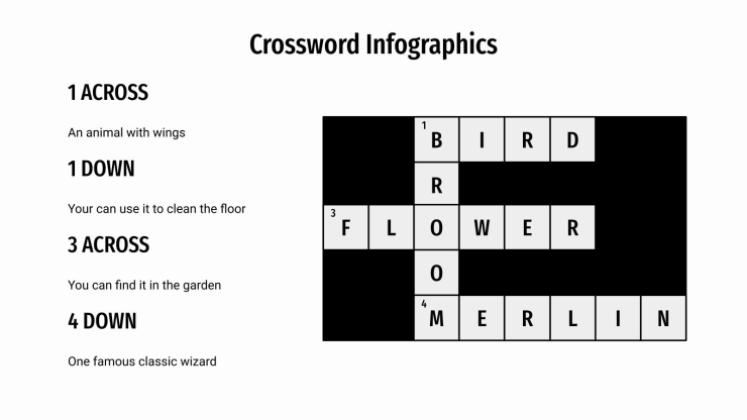 Crossword Infographics

1 ACROSS

An animal with wings

1 DOWN

Your can use it to clean the floor

3 ACROSS

You can find it in the garden

4 DOWN

One famous classic wizard

| | | 1 B | I | R | D | | |
|---|---|---|---|---|---|---|---|
| | | R | | | | | |
| 3 F | L | O | W | E | R | | |
| | | O | | | | | |
| | | 4 M | E | R | L | I | N |