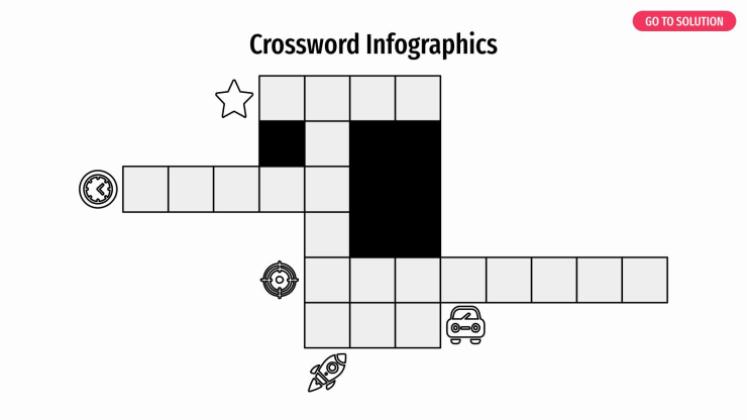 GO TO SOLUTION

Crossword Infographics