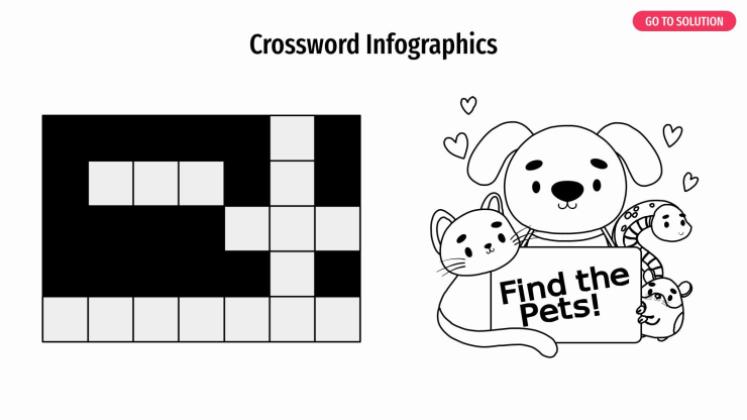 GO TO SOLUTION

Crossword Infographics

Find the Pets!