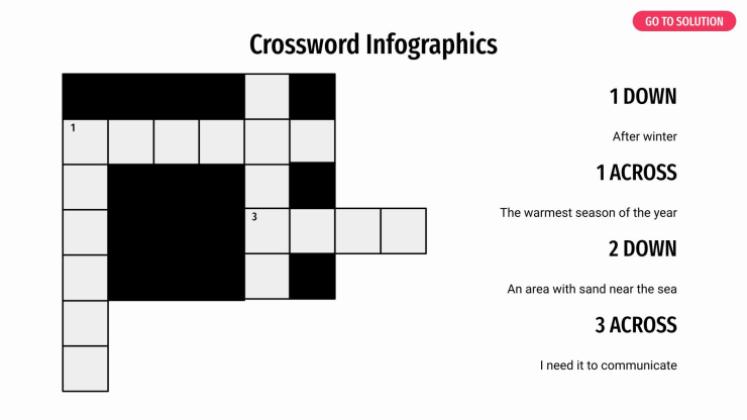 GO TO SOLUTION

Crossword Infographics

1

3

1 DOWN

After winter

1 ACROSS

The warmest season of the year

2 DOWN

An area with sand near the sea

3 ACROSS

I need it to communicate