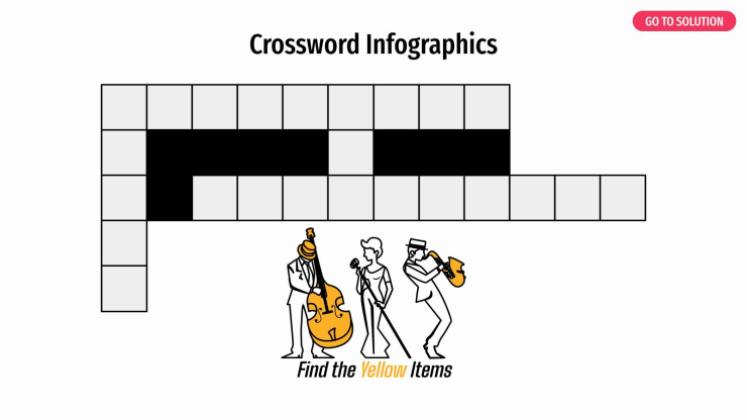 GO TO SOLUTION

Crossword Infographics

Find the Yellow Items