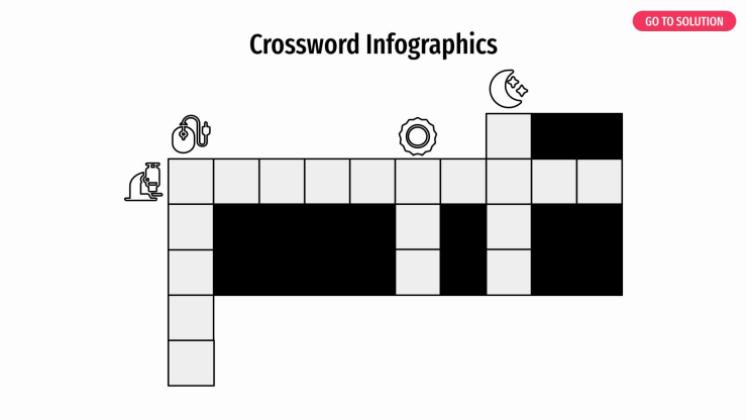 GO TO SOLUTION

Crossword Infographics