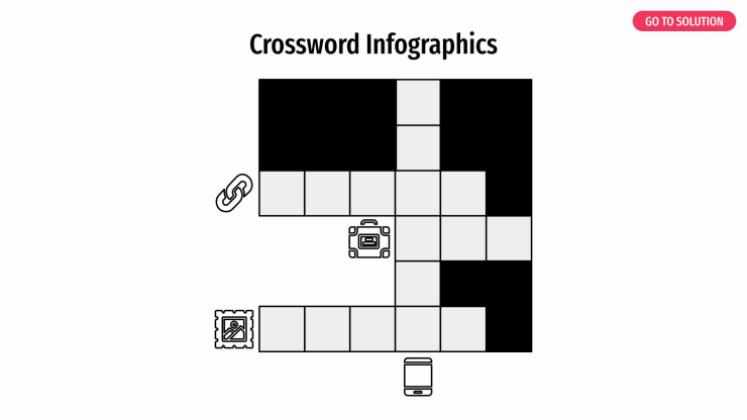 GO TO SOLUTION

Crossword Infographics