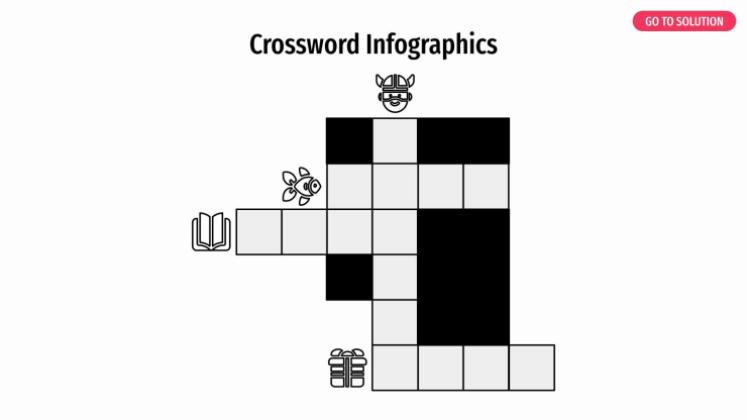 GO TO SOLUTION

Crossword Infographics