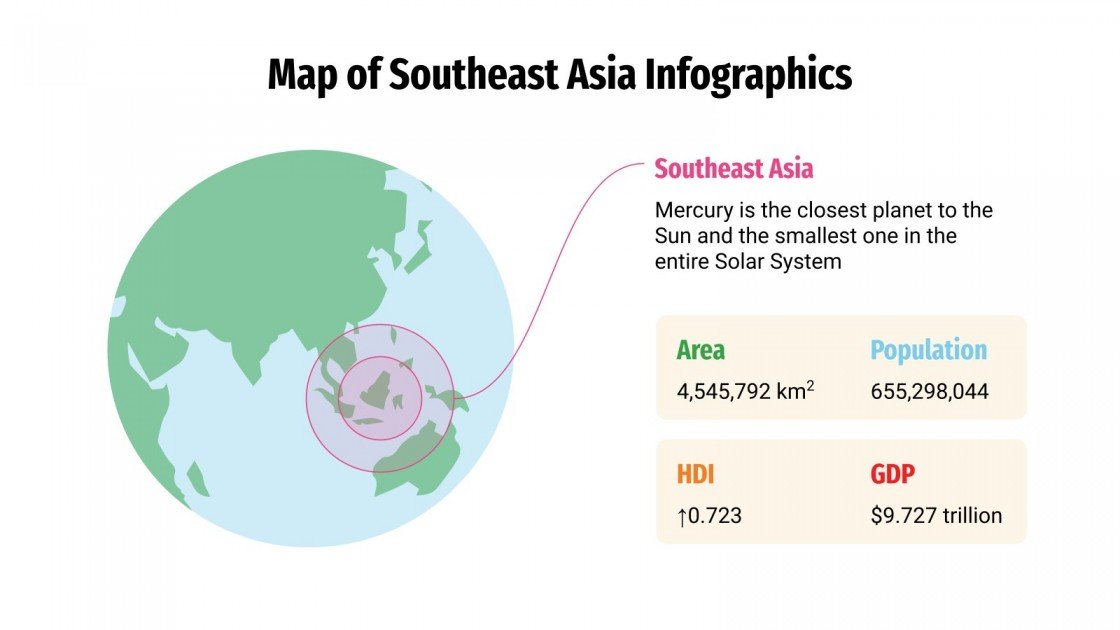 Map of Southeast Asia Infographics

Southeast Asia

Mercury is the closest planet to the Sun and the smallest one in the entire Solar System

Area
4,545,792 km$^2$

Population
655,298,044

HDI
↑0.723

GDP
$9.727 trillion