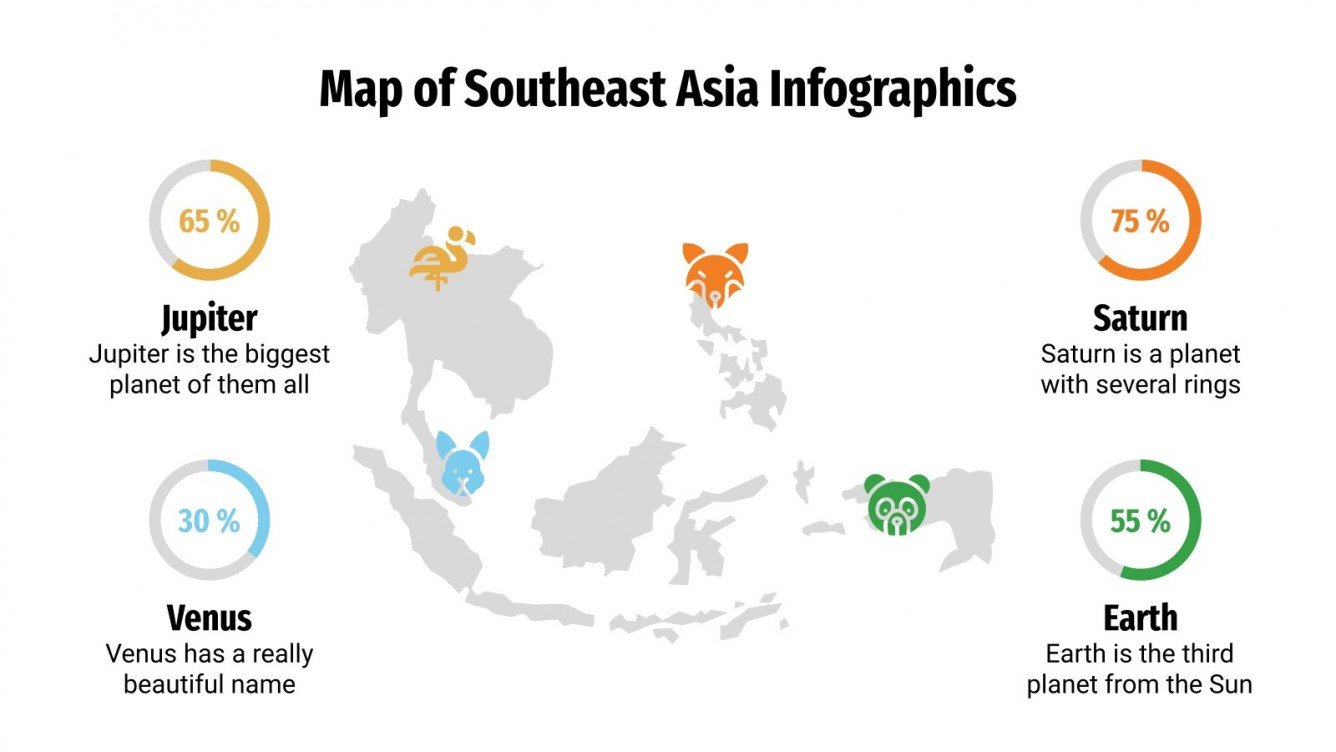 Map of Southeast Asia Infographics

65 %

Jupiter
Jupiter is the biggest planet of them all

30 %

Venus
Venus has a really beautiful name

75 %

Saturn
Saturn is a planet with several rings

55 %

Earth
Earth is the third planet from the Sun