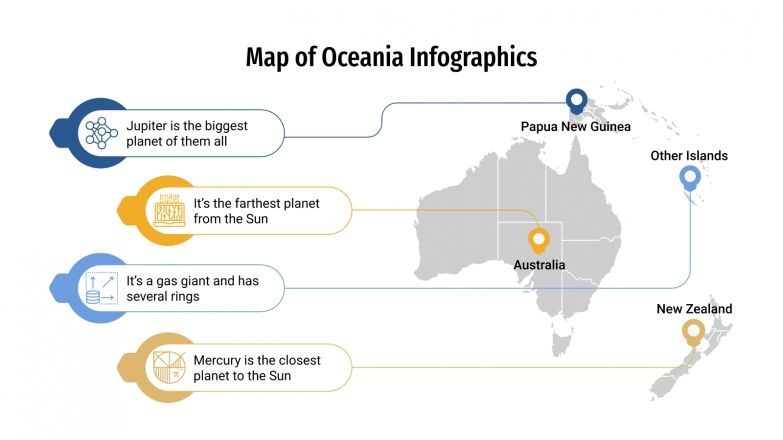 Map of Oceania Infographics

Jupiter is the biggest planet of them all

It's the farthest planet from the Sun

It's a gas giant and has several rings

Mercury is the closest planet to the Sun

Papua New Guinea

Other Islands

Australia

New Zealand