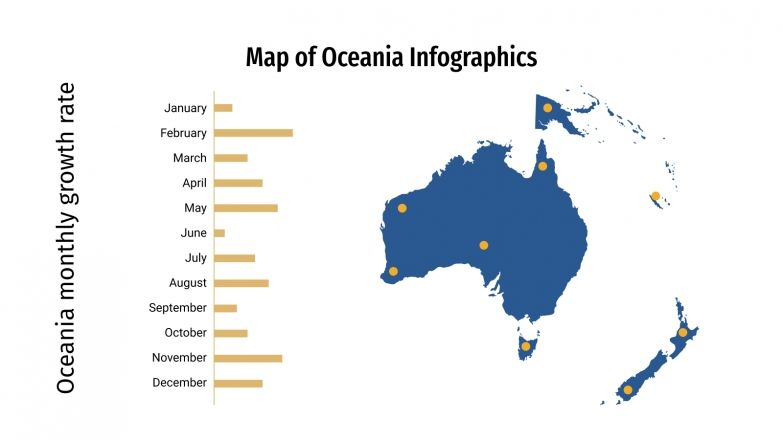 Map of Oceania Infographics

Oceania monthly growth rate

January
February
March
April
May
June
July
August
September
October
November
December