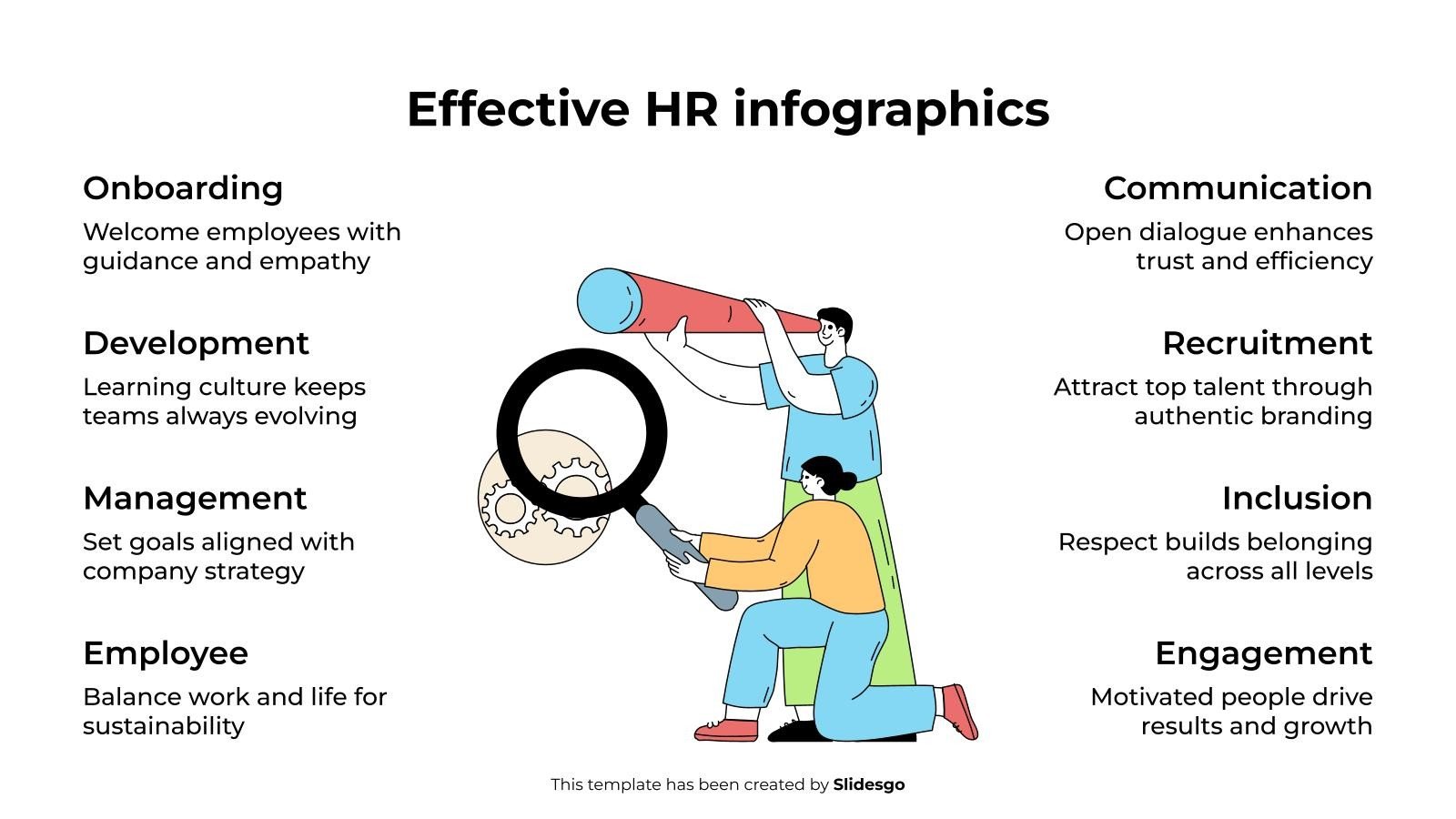 Effective HR infographics

Onboarding

Welcome employees with guidance and empathy

Development

Learning culture keeps teams always evolving

Management

Set goals aligned with company strategy

Employee

Balance work and life for sustainability

Communication

Open dialogue enhances trust and efficiency

Recruitment

Attract top talent through authentic branding

Inclusion

Respect builds belonging across all levels

Engagement

Motivated people drive results and growth

This template has been created by Slidesgo