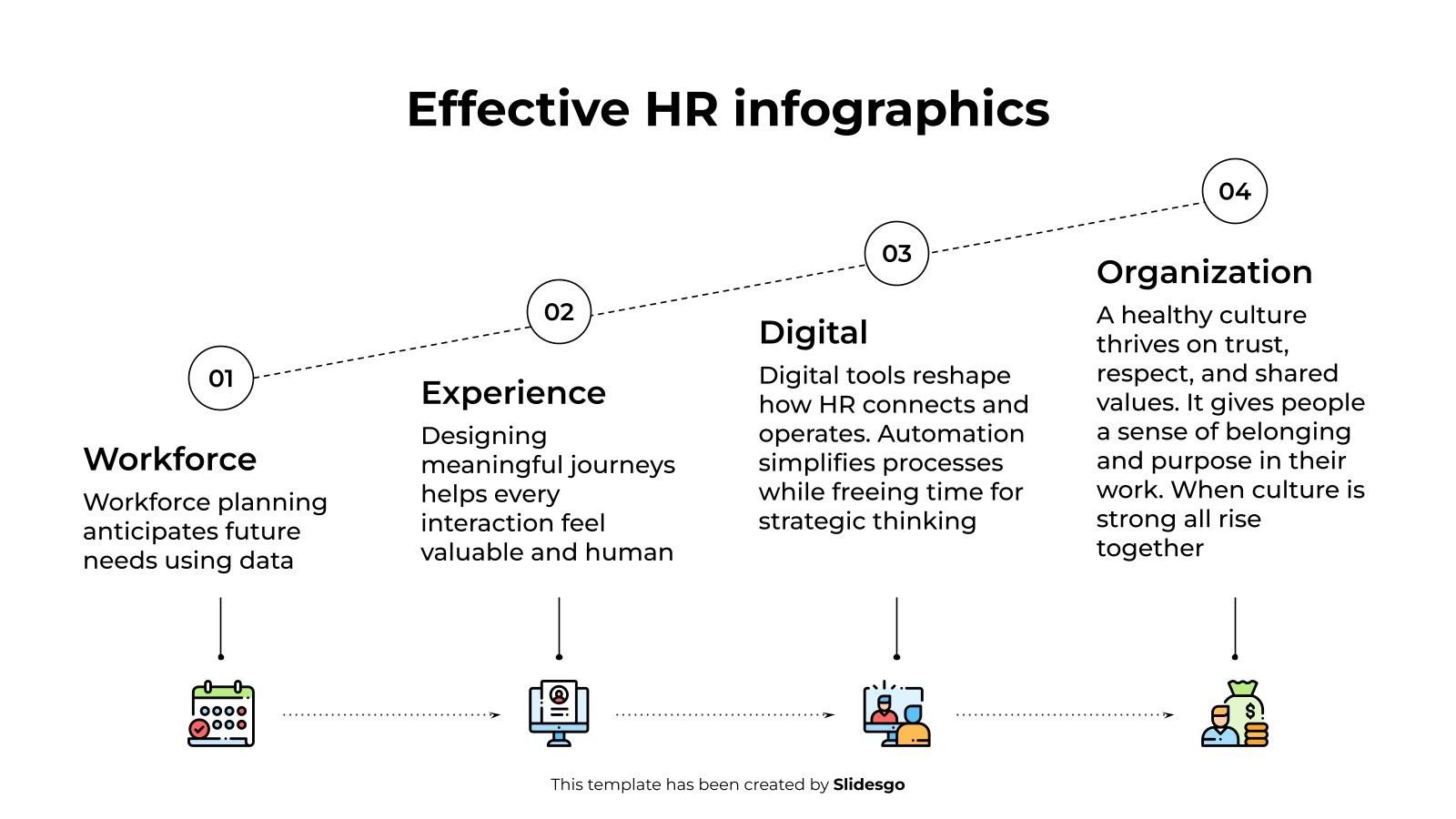 Effective HR infographics

01

Workforce

Workforce planning anticipates future needs using data

02

Experience

Designing meaningful journeys helps every interaction feel valuable and human

03

Digital

Digital tools reshape how HR connects and operates. Automation simplifies processes while freeing time for strategic thinking

04

Organization

A healthy culture thrives on trust, respect, and shared values. It gives people a sense of belonging and purpose in their work. When culture is strong all rise together

$

This template has been created by Slidesgo