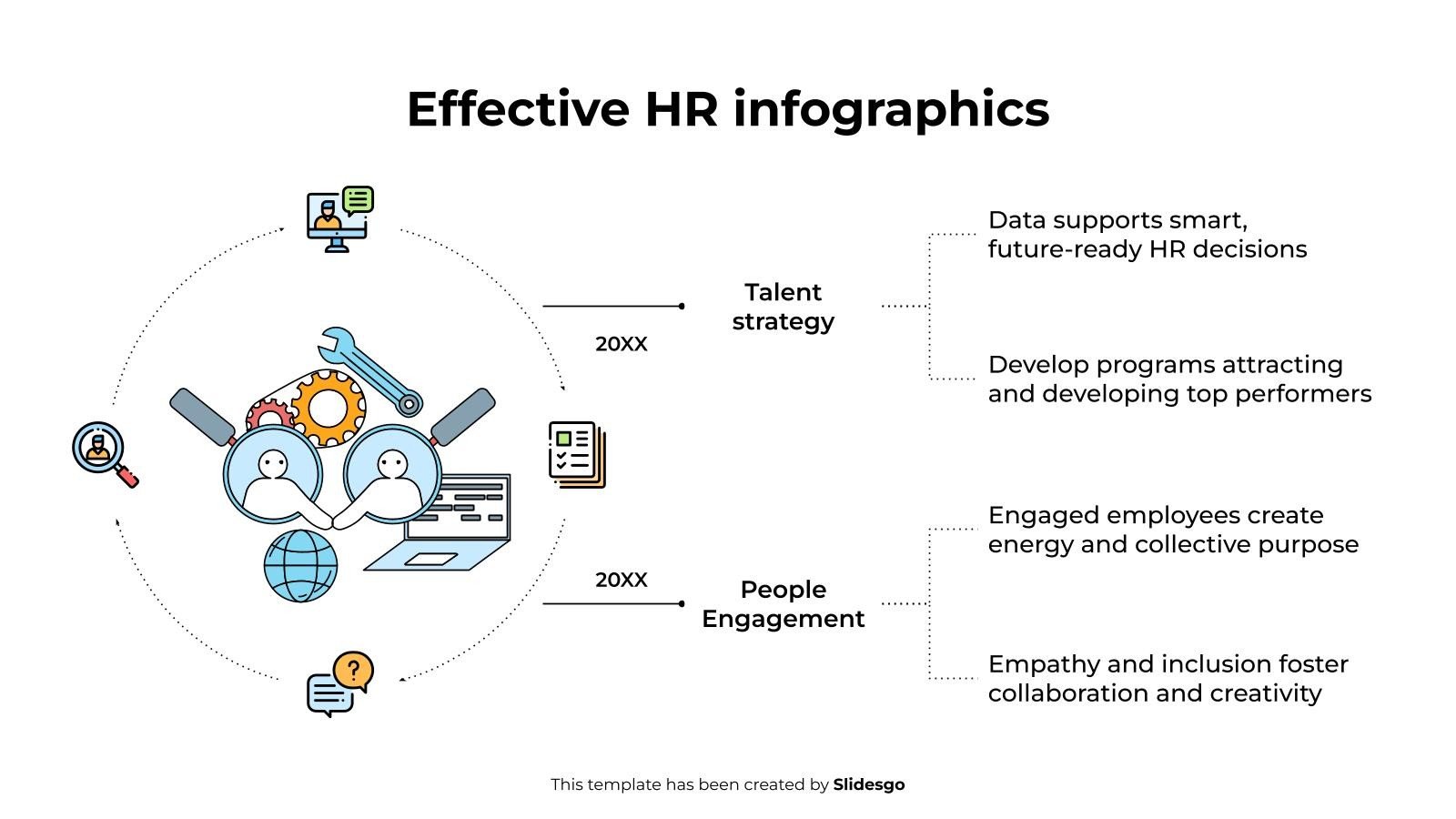 Effective HR infographics

20XX

Talent strategy

Data supports smart, future-ready HR decisions

Develop programs attracting and developing top performers

20XX

People Engagement

Engaged employees create energy and collective purpose

Empathy and inclusion foster collaboration and creativity

This template has been created by Slidesgo