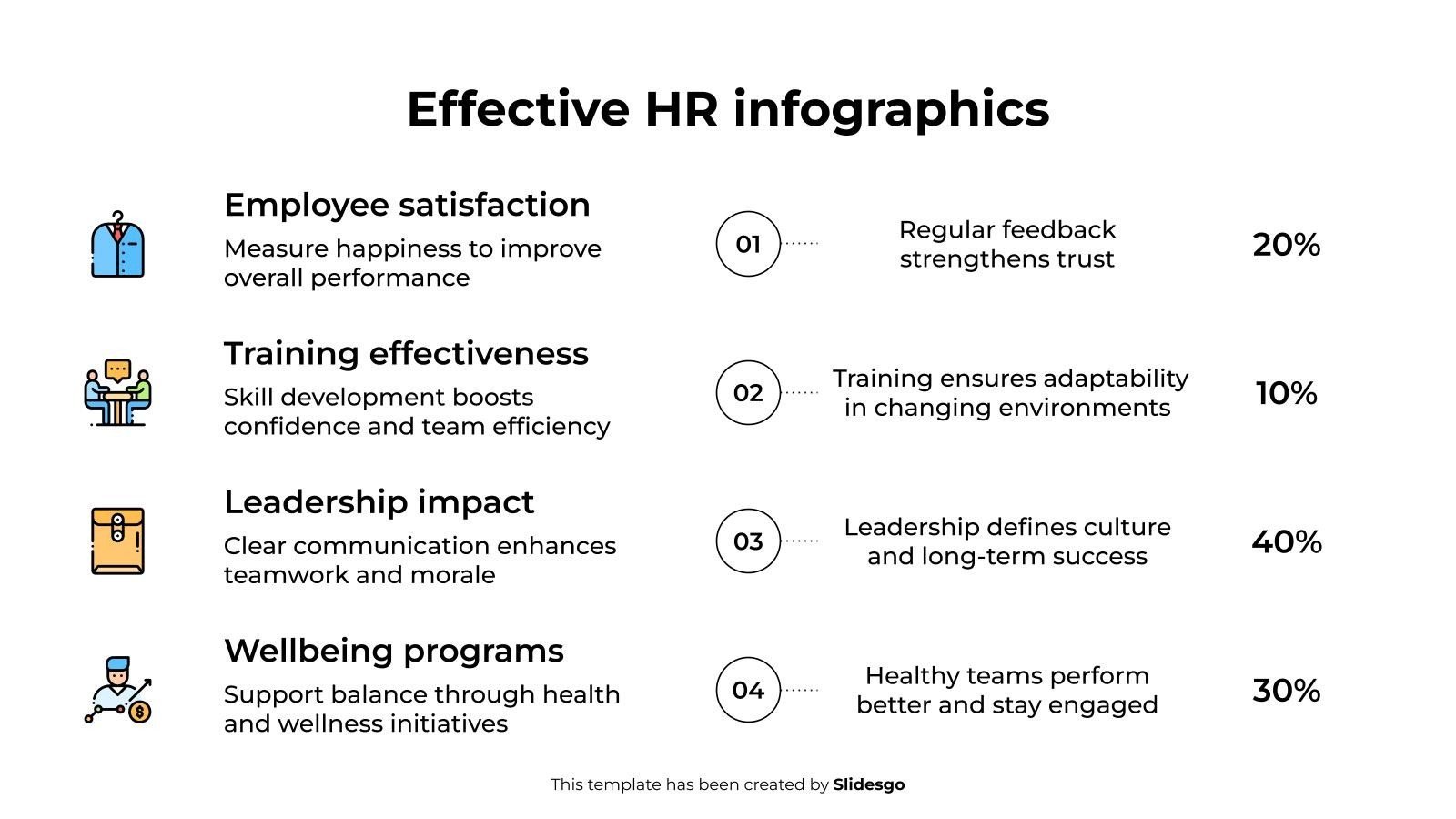 Effective HR infographics

Employee satisfaction
Measure happiness to improve overall performance

01 Regular feedback strengthens trust 20%

Training effectiveness
Skill development boosts confidence and team efficiency

02 Training ensures adaptability in changing environments 10%

Leadership impact
Clear communication enhances teamwork and morale

03 Leadership defines culture and long-term success 40%

Wellbeing programs
Support balance through health and wellness initiatives

04 Healthy teams perform better and stay engaged 30%

This template has been created by Slidesgo