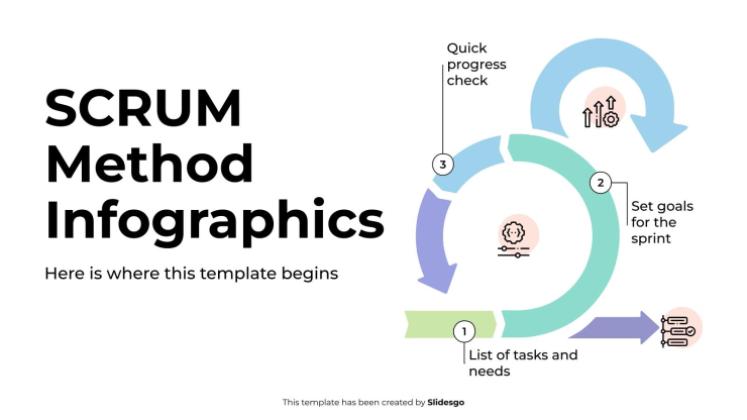 SCRUM Method Infographics

Here is where this template begins

Quick progress check

3

2

Set goals for the sprint

1

List of tasks and needs

This template has been created by Slidesgo