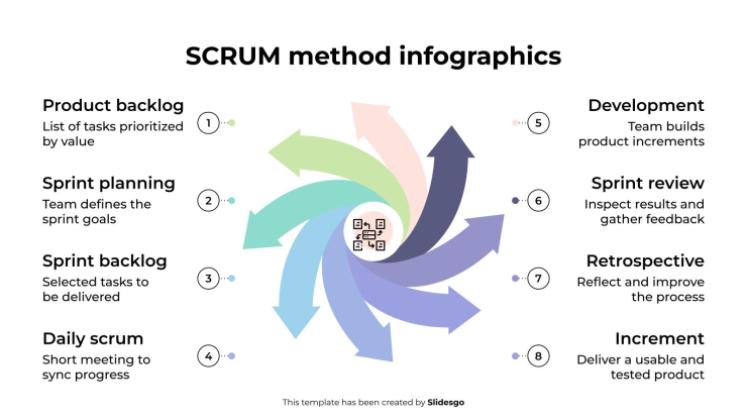 SCRUM method infographics

Product backlog
List of tasks prioritized by value

1

Sprint planning
Team defines the sprint goals

2

Sprint backlog
Selected tasks to be delivered

3

Daily scrum
Short meeting to sync progress

4

Development
Team builds product increments

5

Sprint review
Inspect results and gather feedback

6

Retrospective
Reflect and improve the process

7

Increment
Deliver a usable and tested product

8

This template has been created by Slidesgo